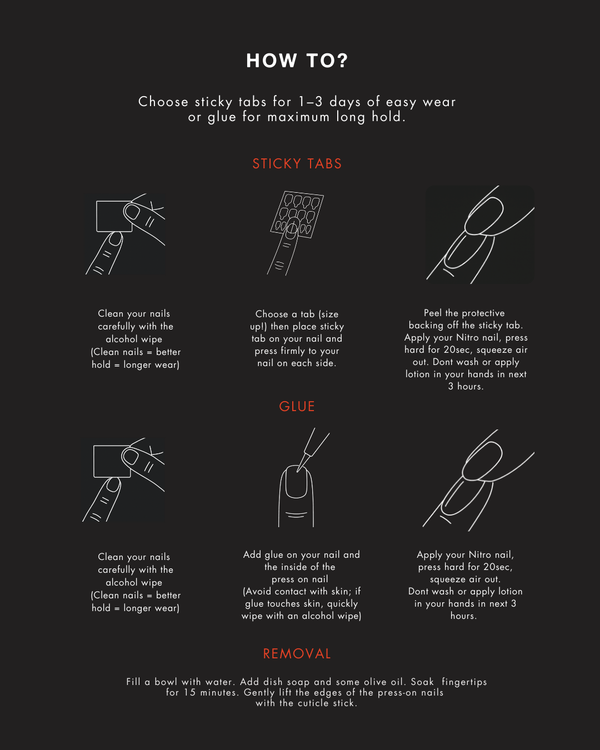 HOW TO?

Choose sticky tabs for 1–3 days of easy wear or glue for maximum long hold.

STICKY TABS

Clean your nails carefully with the alcohol wipe (Clean nails = better hold = longer wear)

Choose a tab (size up!) then place sticky tab on your nail and press firmly to your nail on each side.

Peel the protective backing off the sticky tab. Apply your Nitro nail, press hard for 20sec, squeeze air out. Dont wash or apply lotion in your hands in next 3 hours.

GLUE

Clean your nails carefully with the alcohol wipe (Clean nails = better hold = longer wear)

Add glue on your nail and the inside of the press on nail (Avoid contact with skin; if glue touches skin, quickly wipe with an alcohol wipe)

Apply your Nitro nail, press hard for 20sec, squeeze air out. Dont wash or apply lotion in your hands in next 3 hours.

REMOVAL

Fill a bowl with water. Add dish soap and some olive oil. Soak fingertips for 15 minutes. Gently lift the edges of the press-on nails with the cuticle stick.